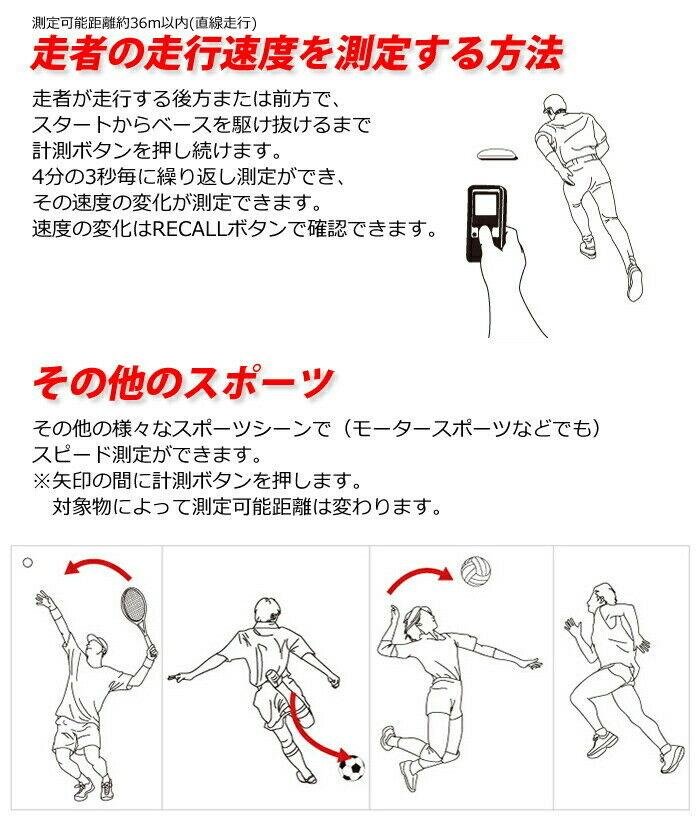 測定可能距離約36m以内(直線走行)

走者の走行速度を測定する方法

走者が走行する後方または前方で、
スタートからベースを駆け抜けるまで
計測ボタンを押し続けます。
4分の3秒毎に繰り返し測定ができ、
その速度の変化が測定できます。
速度の変化はRECALLボタンで確認できます。

その他のスポーツ

その他の様々なスポーツシーンで（モータースポーツなどでも）
スピード測定ができます。
※矢印の間に計測ボタンを押します。
対象物によって測定可能距離は変わります。